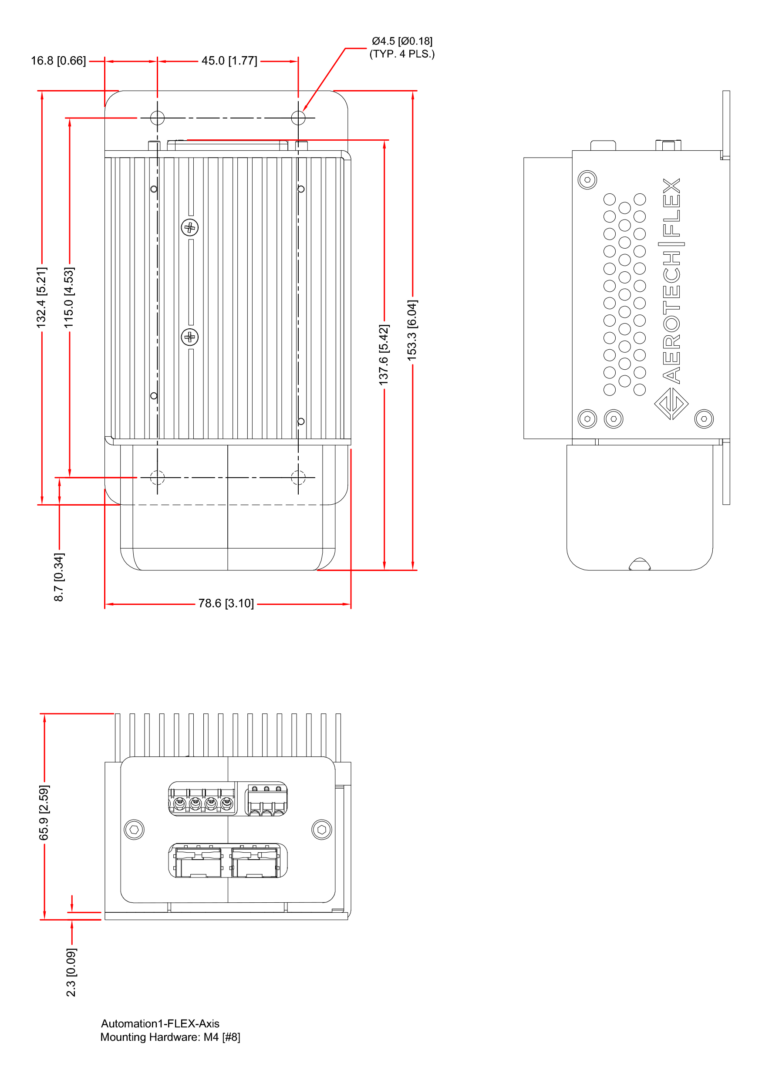 16.8 [0.66]
45.0 [1.77]
Ø4.5 [Ø0.18]
(TYP. 4 PLS.)
132.4 [5.21]
115.0 [4.53]
137.6 [5.42]
153.3 [6.04]
8.7 [0.34]
78.6 [3.10]
AEROTECH|FLEX
65.9 [2.59]
2.3 [0.09]

Automation1-FLEX-Axis
Mounting Hardware: M4 [#8]